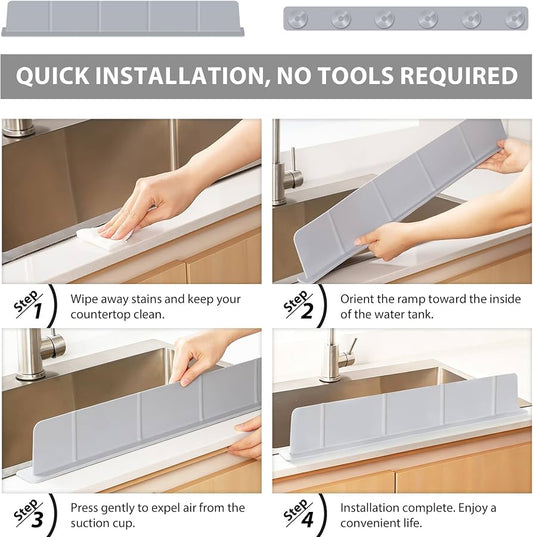 QUICK INSTALLATION, NO TOOLS REQUIRED

Step 1
Wipe away stains and keep your countertop clean.

Step 2
Orient the ramp toward the inside of the water tank.

Step 3
Press gently to expel air from the suction cup.

Step 4
Installation complete. Enjoy a convenient life.